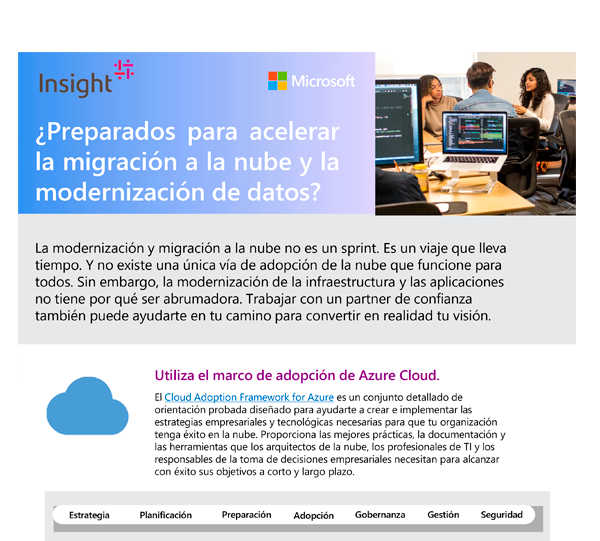 Insight

Microsoft

¿Preparados para acelerar la migración a la nube y la modernización de datos?

La modernización y migración a la nube no es un sprint. Es un viaje que lleva tiempo. Y no existe una única vía de adopción de la nube que funcione para todos. Sin embargo, la modernización de la infraestructura y las aplicaciones no tiene por qué ser abrumadora. Trabajar con un partner de confianza también puede ayudarte en tu camino para convertir en realidad tu visión.

Utiliza el marco de adopción de Azure Cloud.

El Cloud Adoption Framework for Azure es un conjunto detallado de orientación probada diseñado para ayudarte a crear e implementar las estrategias empresariales y tecnológicas necesarias para que tu organización tenga éxito en la nube. Proporciona las mejores prácticas, la documentación y las herramientas que los arquitectos de la nube, los profesionales de TI y los responsables de la toma de decisiones empresariales necesitan para alcanzar con éxito sus objetivos a corto y largo plazo.

Estrategia Planificación Preparación Adopción Gobernanza Gestión Seguridad