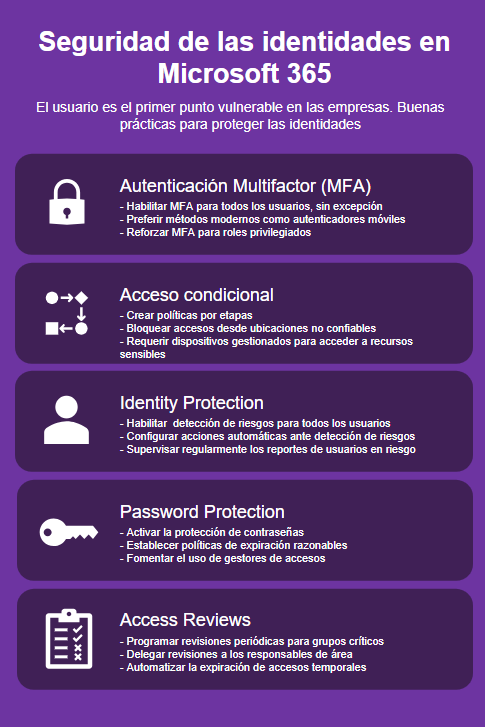 Seguridad de las identidades en Microsoft 365

El usuario es el primer punto vulnerable en las empresas. Buenas prácticas para proteger las identidades

Autenticación Multifactor (MFA)
- Habilitar MFA para todos los usuarios, sin excepción
- Preferir métodos modernos como autenticadores móviles
- Reforzar MFA para roles privilegiados

Acceso condicional
- Crear políticas por etapas
- Bloquear accesos desde ubicaciones no confiables
- Requerir dispositivos gestionados para acceder a recursos sensibles

Identity Protection
- Habilitar detección de riesgos para todos los usuarios
- Configurar acciones automáticas ante detección de riesgos
- Supervisar regularmente los reportes de usuarios en riesgo

Password Protection
- Activar la protección de contraseñas
- Establecer políticas de expiración razonables
- Fomentar el uso de gestores de accesos

Access Reviews
- Programar revisiones periódicas para grupos críticos
- Delegar revisiones a los responsables de área
- Automatizar la expiración de accesos temporales